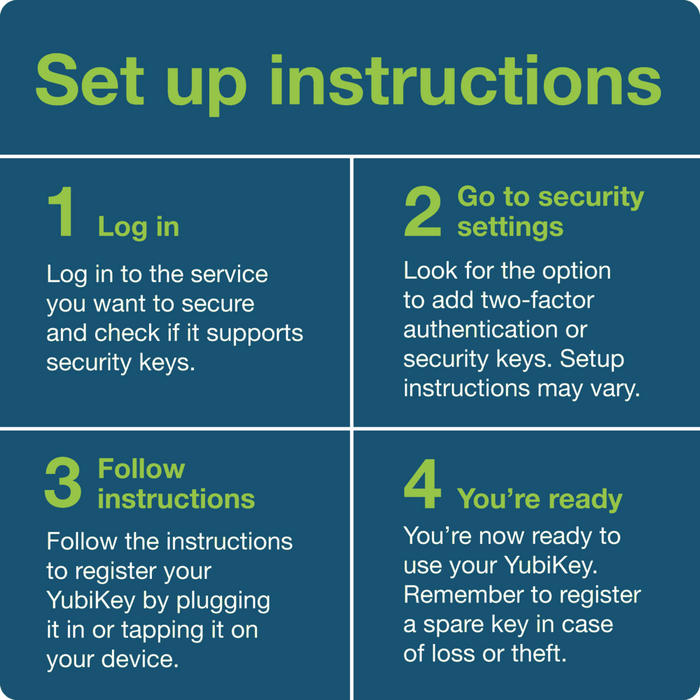 Set up instructions

1 Log in

Log in to the service you want to secure and check if it supports security keys.

2 Go to security settings

Look for the option to add two-factor authentication or security keys. Setup instructions may vary.

3 Follow instructions

Follow the instructions to register your YubiKey by plugging it in or tapping it on your device.

4 You're ready

You're now ready to use your YubiKey. Remember to register a spare key in case of loss or theft.